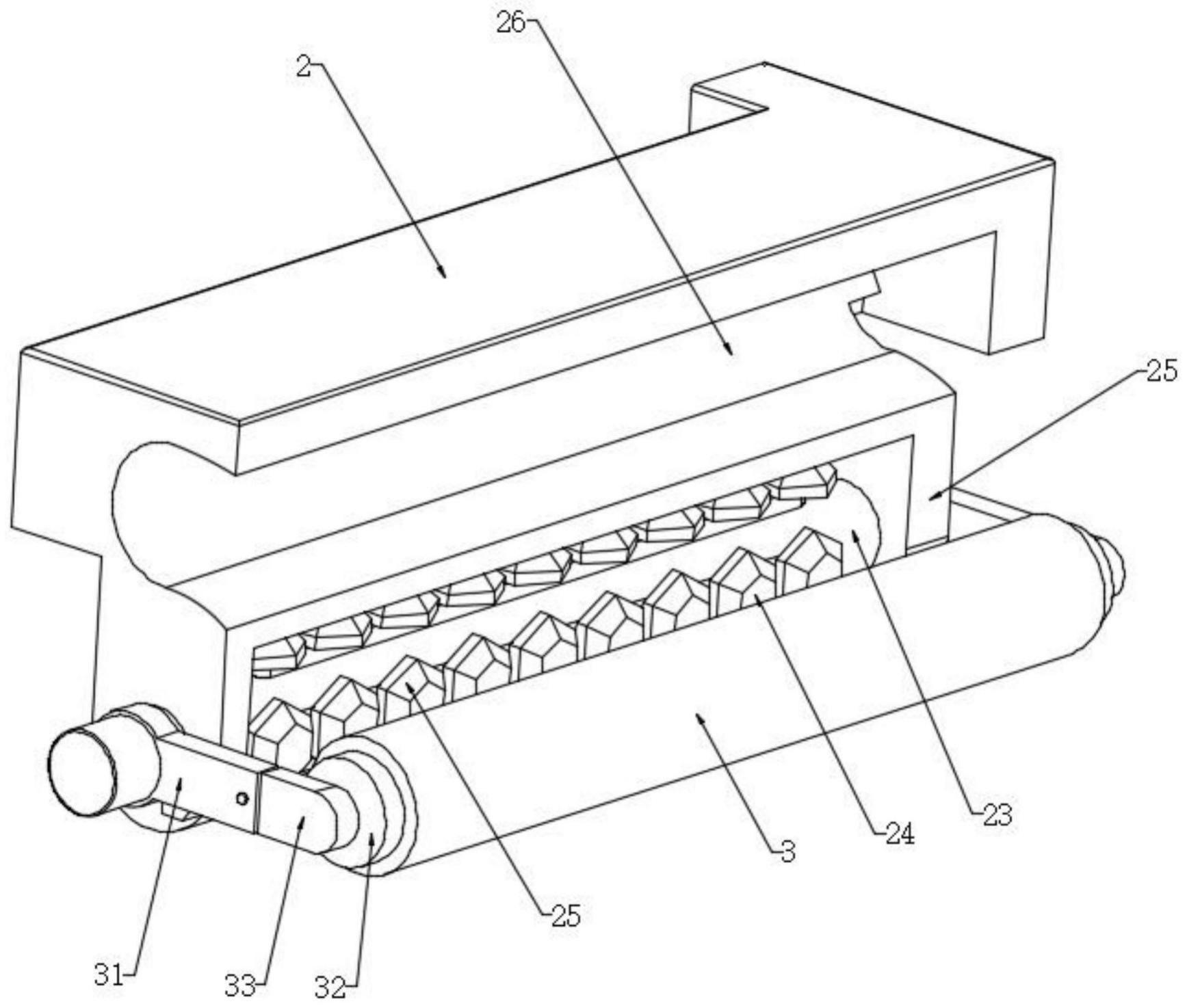 26
2
25
23
24
3
25
31
33
32