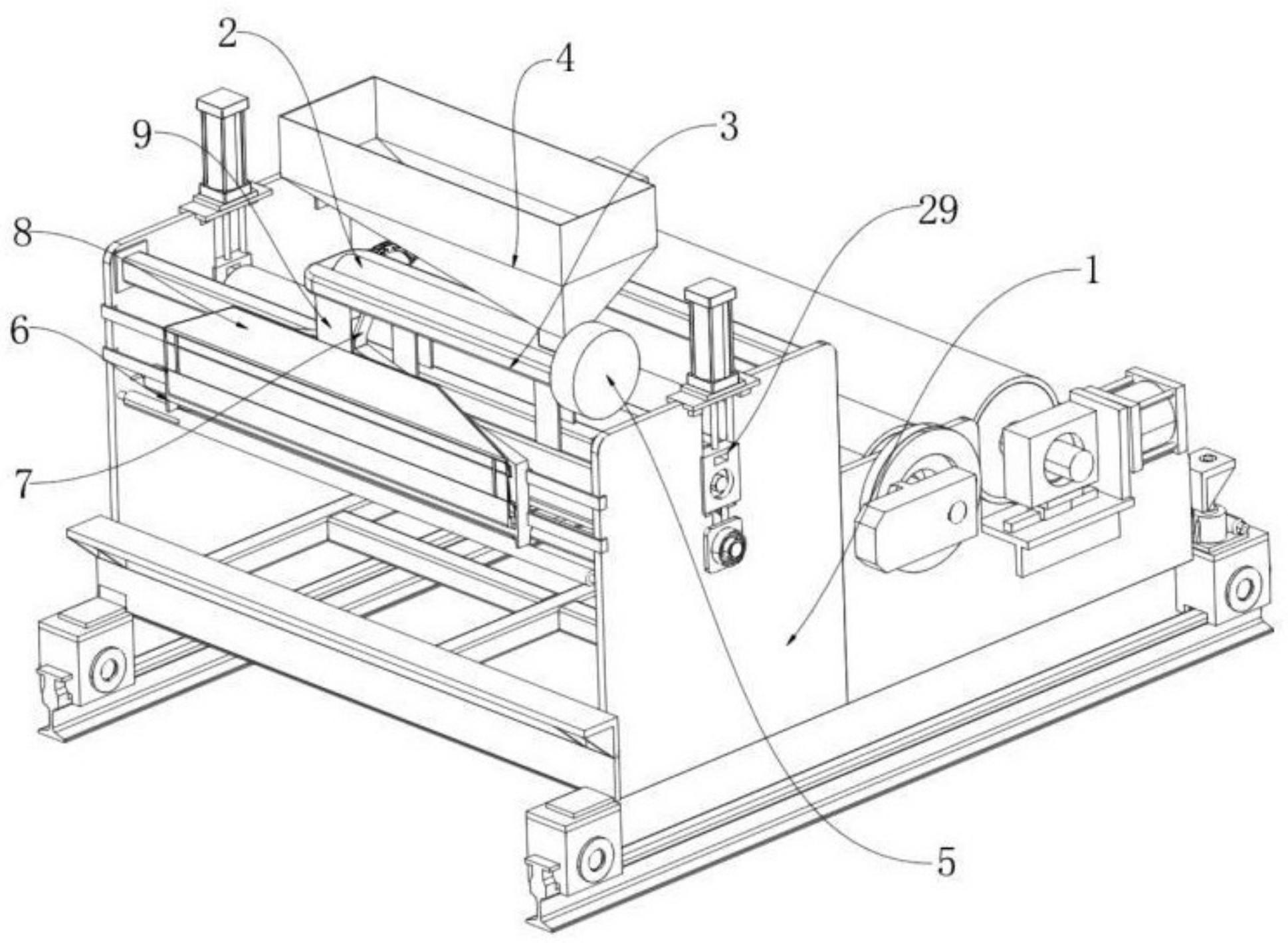 2
4
9
3
29
8
1
6
7
5